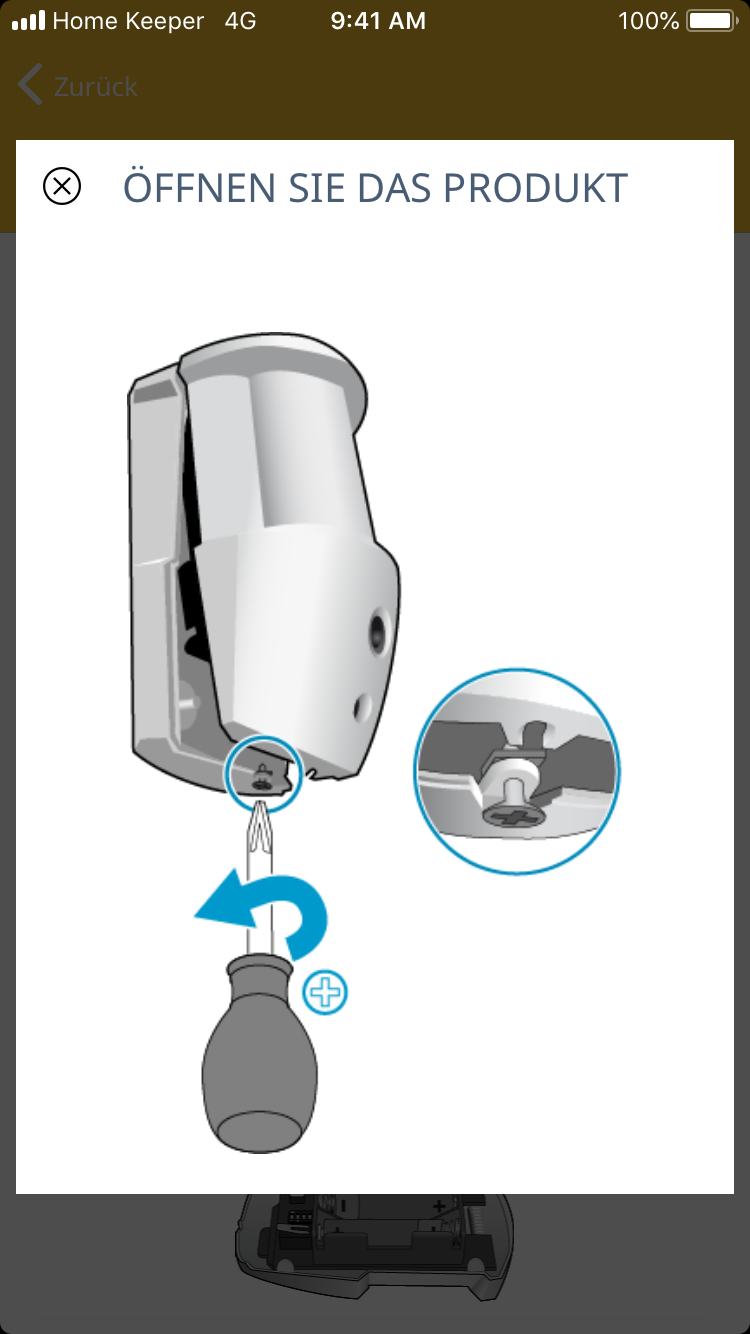 Home Keeper 4G 9:41 AM 100%

Zurück

ÖFFNEN SIE DAS PRODUKT